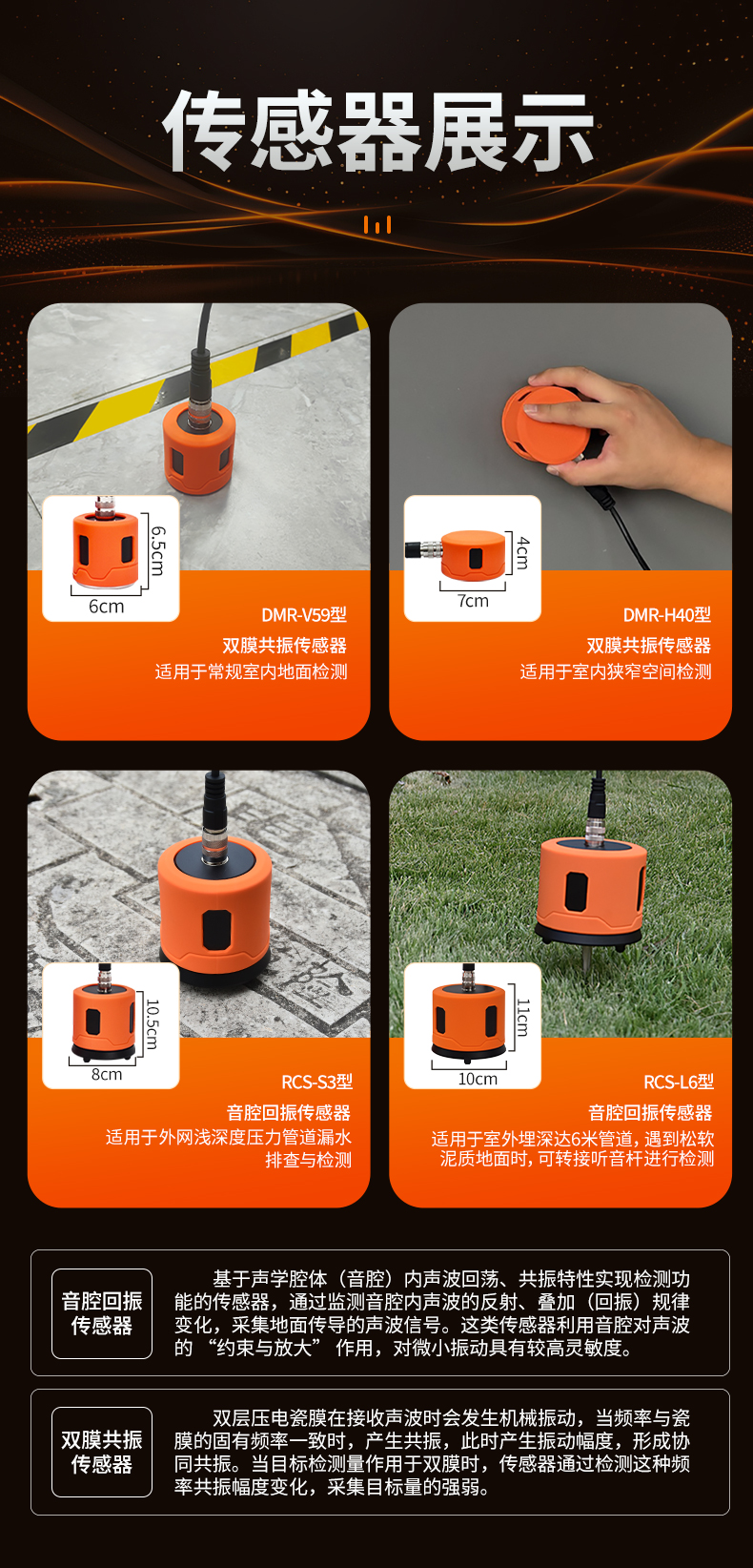 传感器展示

6.5cm
6cm
DMR-V59型
双膜共振传感器
适用于常规室内地面检测

4cm
7cm
DMR-H40型
双膜共振传感器
适用于室内狭窄空间检测

10.5cm
8cm
RCS-S3型
音腔回振传感器
适用于外网浅深度压力管道漏水排查与检测

11cm
10cm
RCS-L6型
音腔回振传感器
适用于室外埋深达6米管道，遇到松软泥质地面时，可转接听音杆进行检测

音腔回振传感器

基于声学腔体（音腔）内声波回荡、共振特性实现检测功能的传感器，通过监测音腔内声波的反射、叠加（回振）规律变化，采集地面传导的声波信号。这类传感器利用音腔对声波的“约束与放大”作用，对微小振动具有较高灵敏度。

双膜共振传感器

双层压电瓷膜在接收声波时会发生机械振动，当频率与瓷膜的固有频率一致时，产生共振，此时产生振动幅度，形成协同共振。当目标检测量作用于双膜时，传感器通过检测这种频率共振幅度变化，采集目标量的强弱。