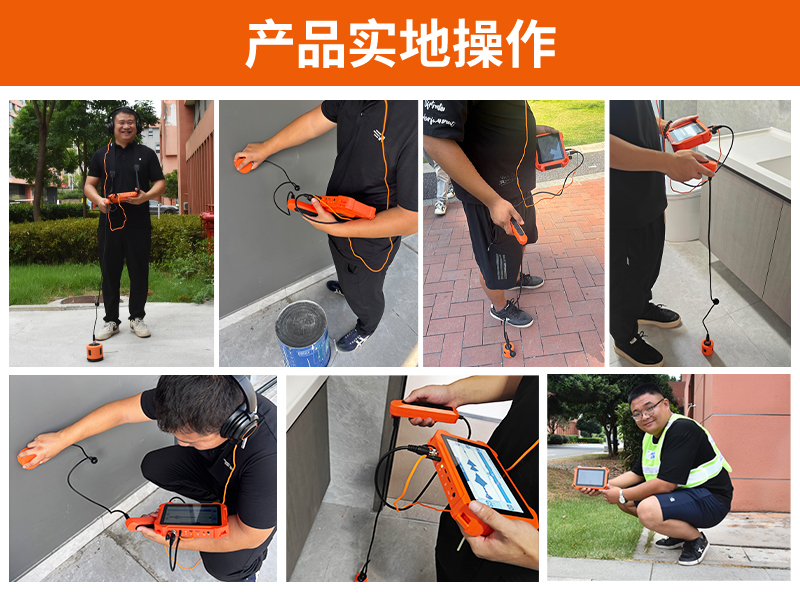 产品实地操作