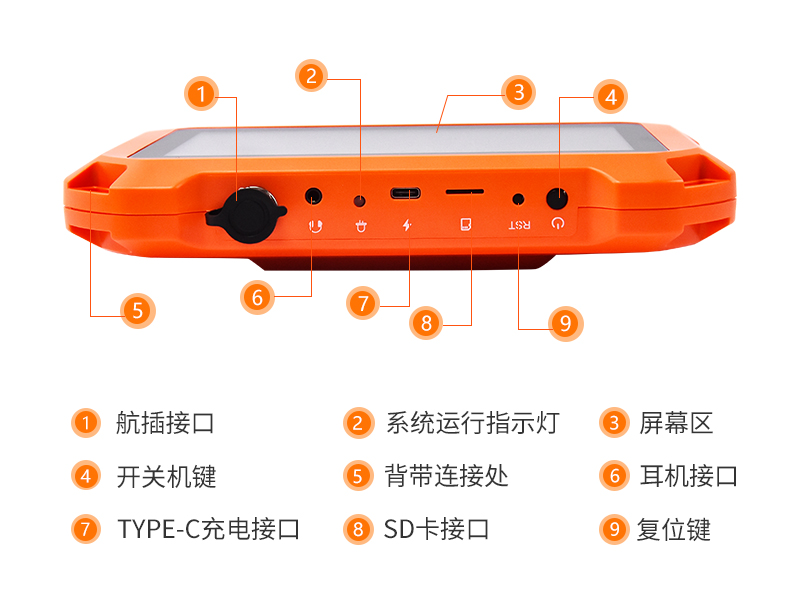 1
2
3
4
RST
5
6
7
8
9

1 航插接口
2 系统运行指示灯
3 屏幕区
4 开关机键
5 背带连接处
6 耳机接口
7 TYPE-C充电接口
8 SD卡接口
9 复位键