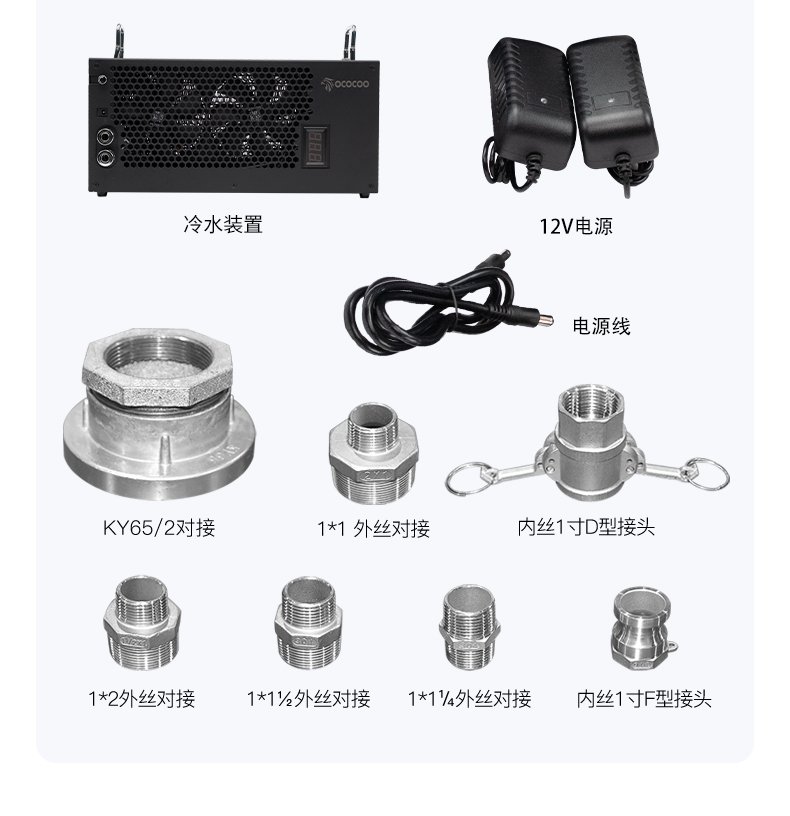 ococoo

冷水装置

12V电源

电源线

KY65/2对接

1*1 外丝对接

内丝1寸D型接头

1*2外丝对接

1*1½外丝对接

1*1¼外丝对接

内丝1寸F型接头